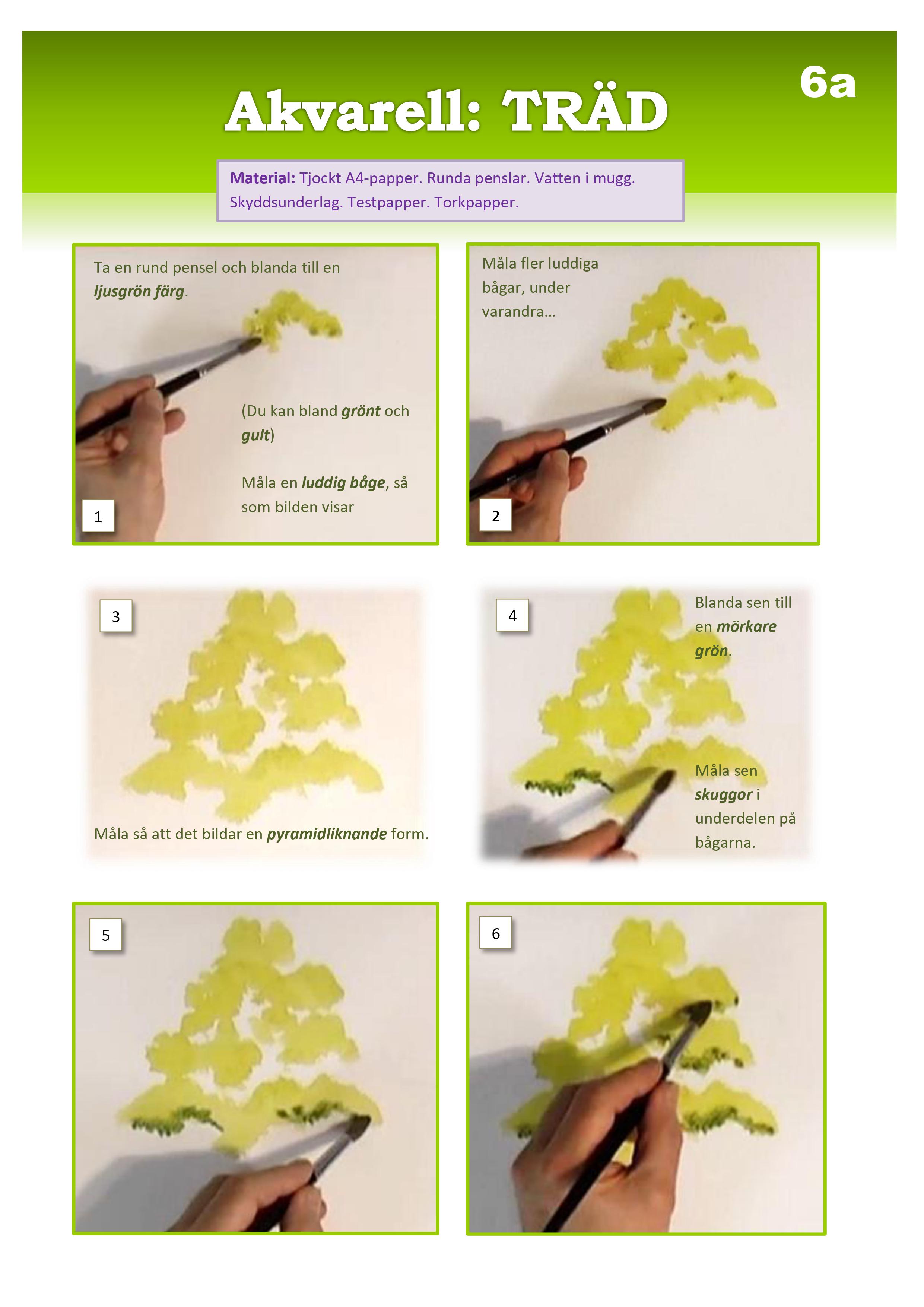 6a

Akvarell: TRÄD

Material: Tjockt A4-papper. Runda penslar. Vatten i mugg. Skyddsunderlag. Testpapper. Torkpapper.

Ta en rund pensel och blanda till en ljusgrön färg.

(Du kan bland grönt och gult)

Måla en luddig båge, så som bilden visar

1

Måla fler luddiga bågar, under varandra…

2

3

Måla så att det bildar en pyramidliknande form.

4

Blanda sen till en mörkare grön.

Måla sen skuggor i underdelen på bågarna.

5

6