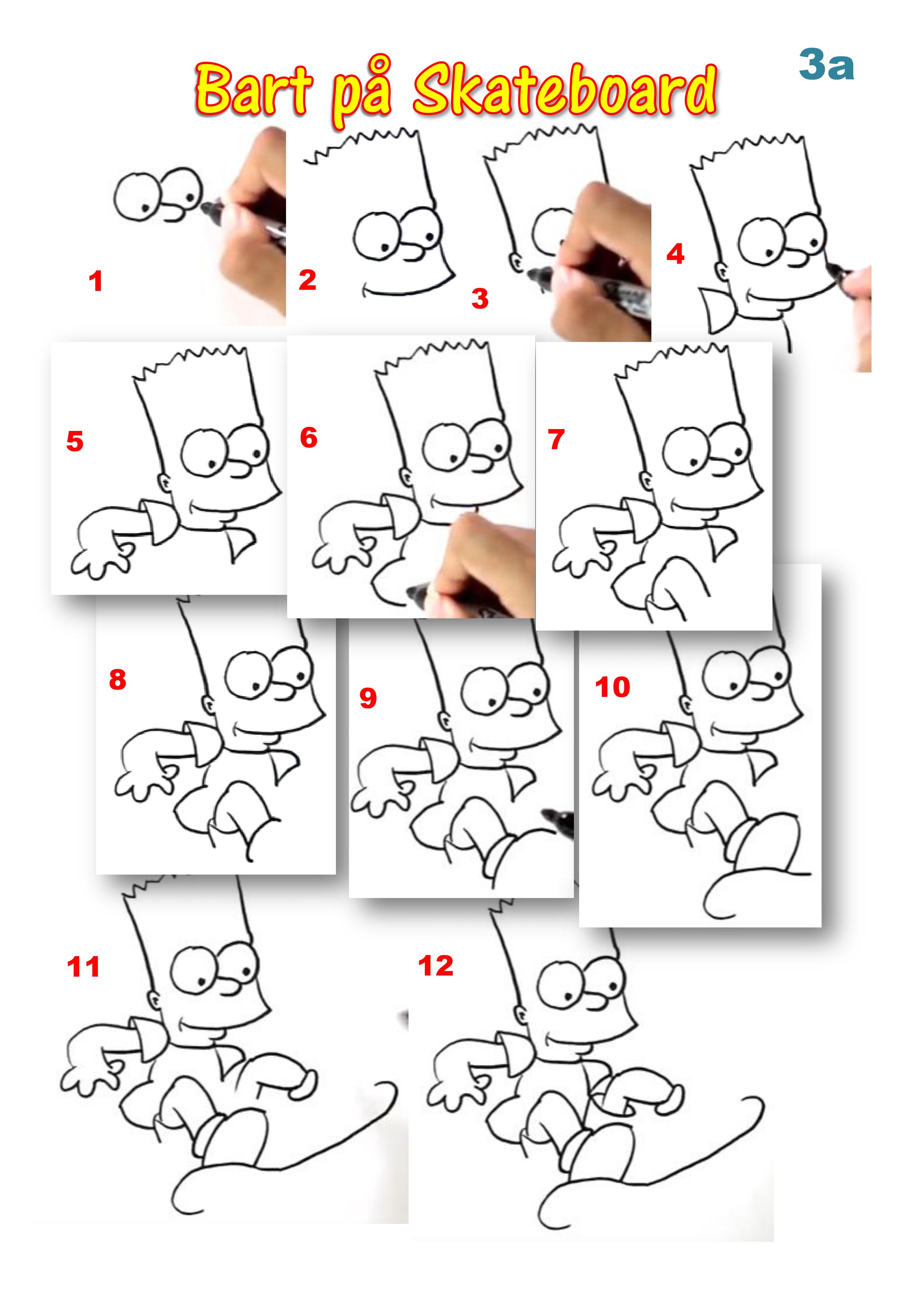 Bart på Skateboard

3a

1

2

3

4

5

6

7

8

9

10

11

12