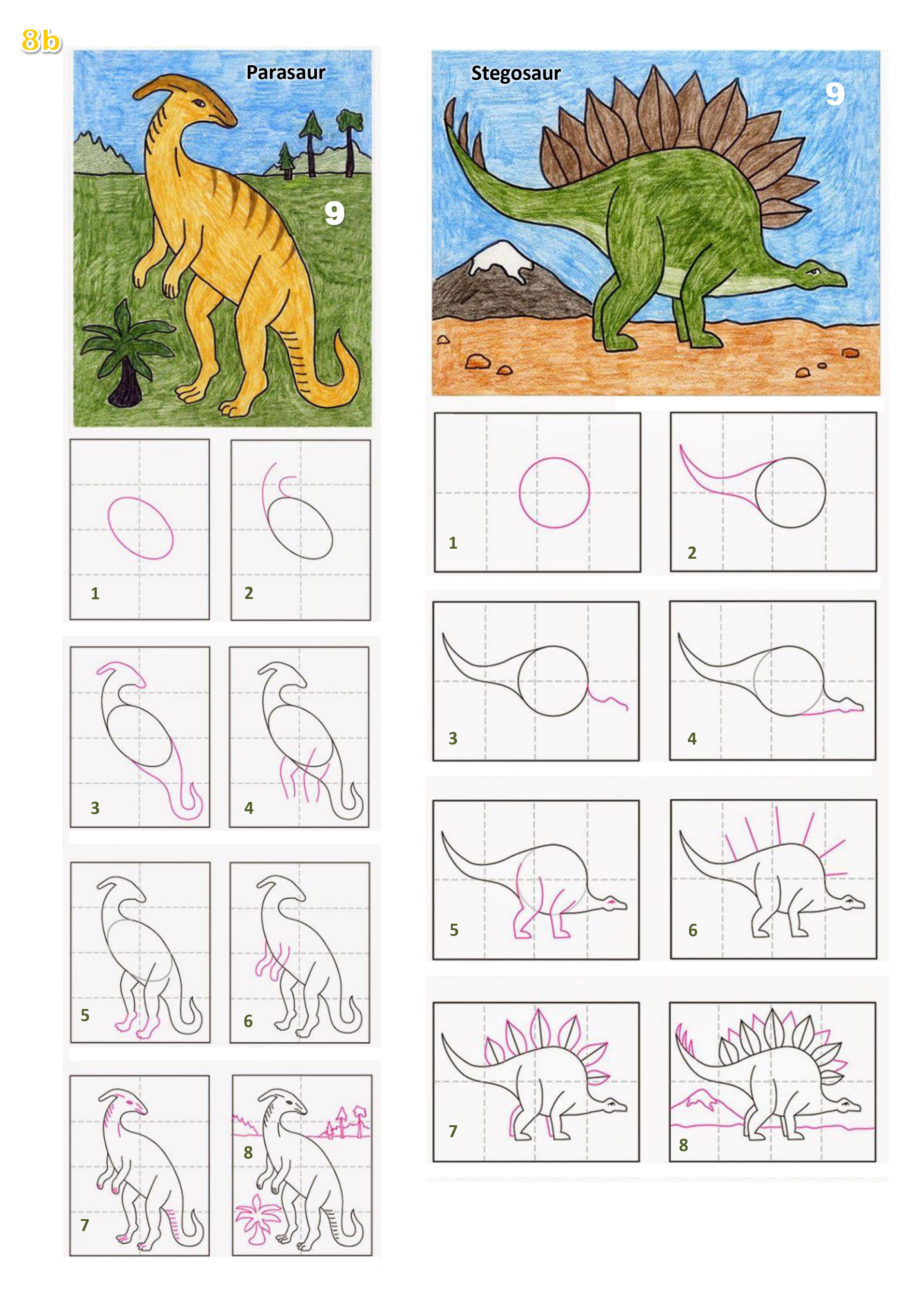 8b

Parasaur

9

1
2
3
4
5
6
7
8

Stegosaur

9

1
2
3
4
5
6
7
8