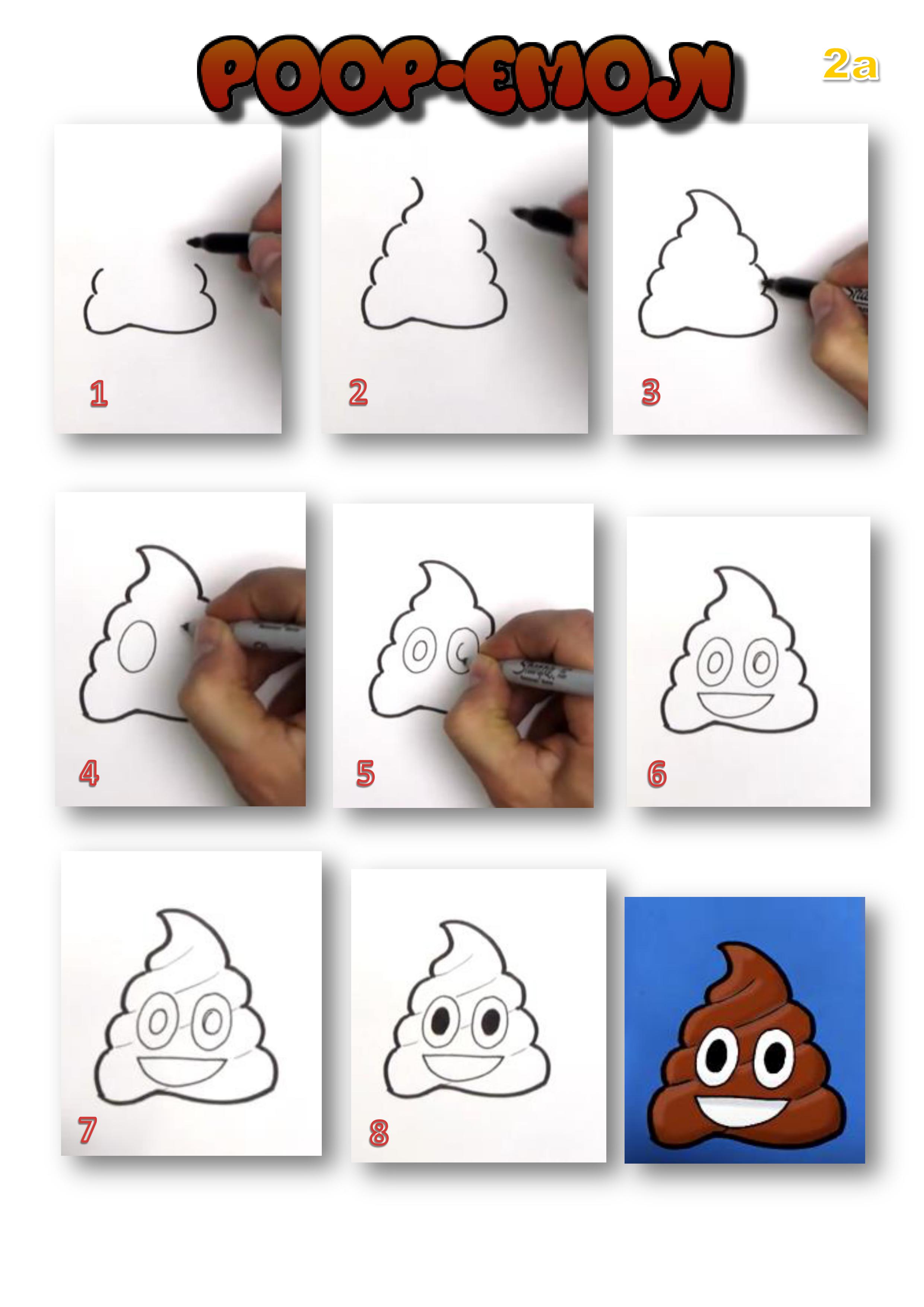 POOP-EMOJI

2a

1

2

3

4

5

6

7

8