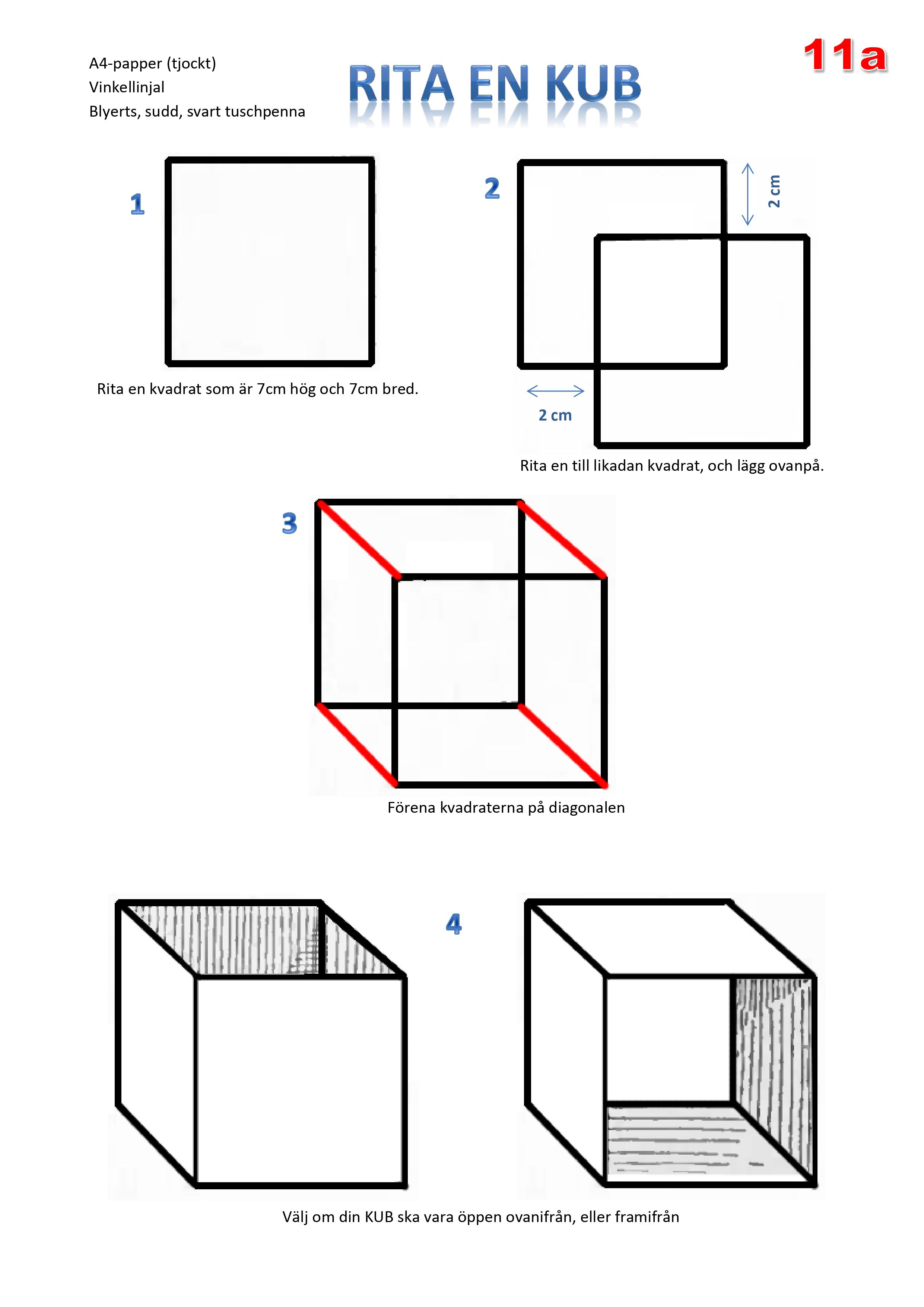 A4-papper (tjockt)
Vinkellinjal
Blyerts, sudd, svart tuschpenna

RITA EN KUB

11a

1

Rita en kvadrat som är 7cm hög och 7cm bred.

2

2 cm

2 cm

Rita en till likadan kvadrat, och lägg ovanpå.

3

Förena kvadraterna på diagonalen

4

Välj om din KUB ska vara öppen ovanifrån, eller framifrån