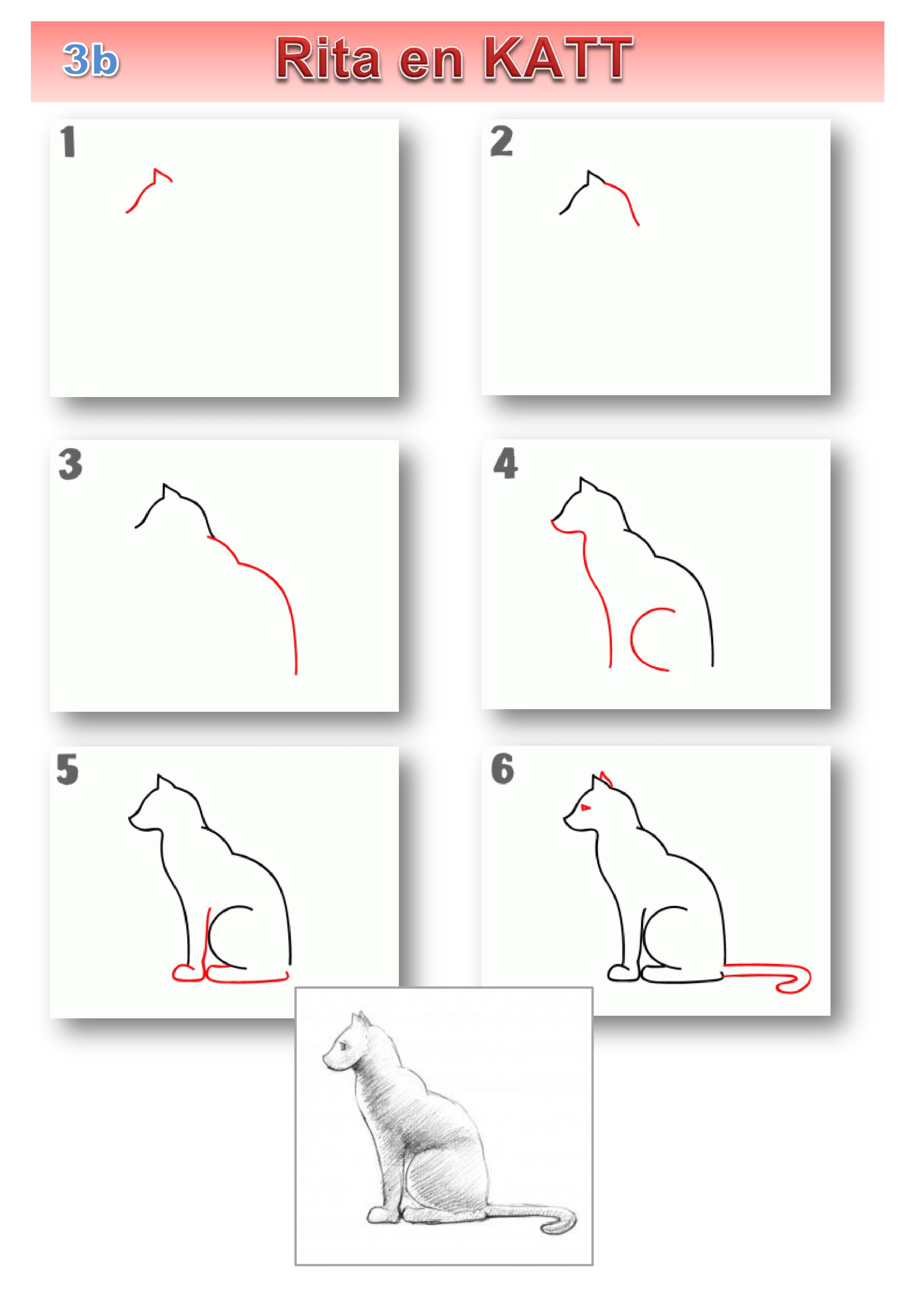 3b Rita en KATT

1

2

3

4

5

6