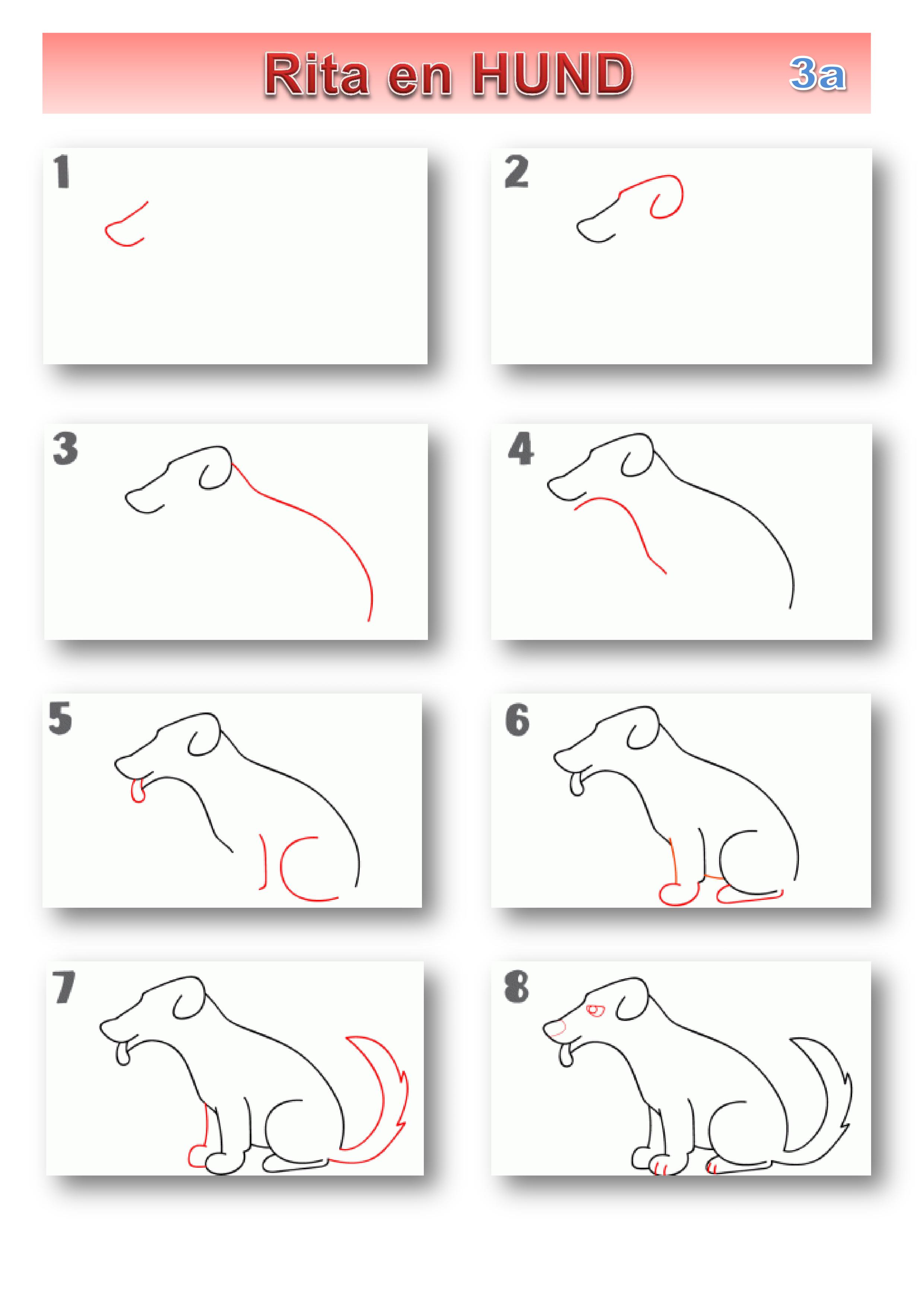 Rita en HUND 3a

1

2

3

4

5

6

7

8