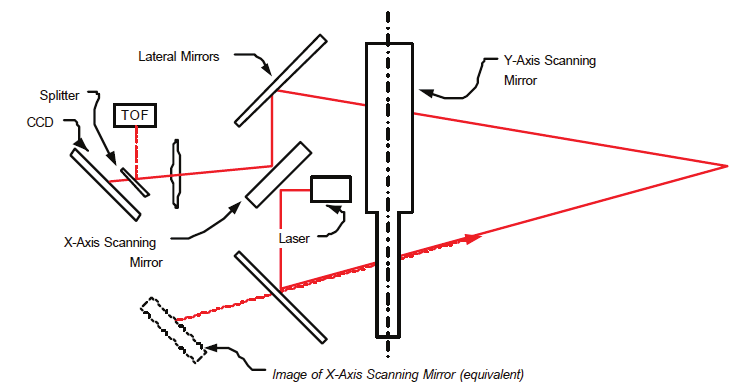 Lateral Mirrors

Y-Axis Scanning Mirror

Splitter

TOF

CCD

X-Axis Scanning Mirror

Laser

Image of X-Axis Scanning Mirror (equivalent)