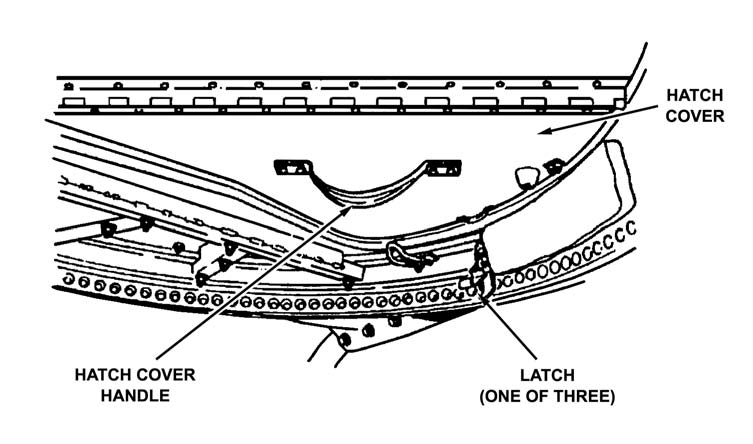 HATCH COVER

HATCH COVER HANDLE

LATCH (ONE OF THREE)