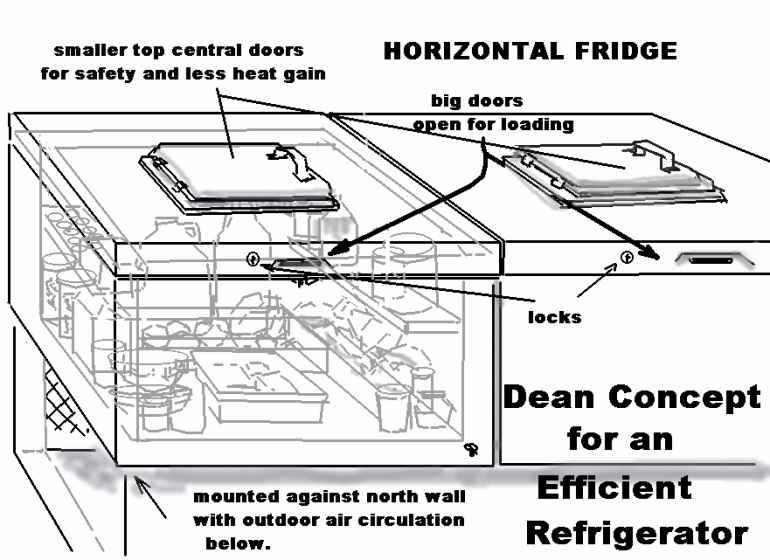 smaller top central doors for safety and less heat gain

HORIZONTAL FRIDGE

big doors open for loading

locks

Dean Concept for an Efficient Refrigerator

mounted against north wall with outdoor air circulation below.