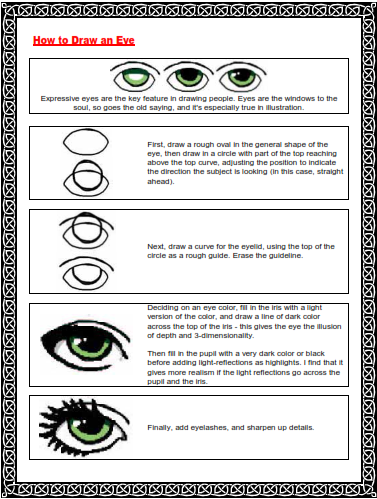 How to Draw an Eye

Expressive eyes are the key feature in drawing people. Eyes are the windows to the soul, so goes the old saying, and it's especially true in illustration.

First, draw a rough oval in the general shape of the eye, then draw in a circle with part of the top reaching above the top curve, adjusting the position to indicate the direction the subject is looking (in this case, straight ahead).

Next, draw a curve for the eyelid, using the top of the circle as a rough guide. Erase the guideline.

Deciding on an eye color, fill in the iris with a light version of the color, and draw a line of dark color across the top of the iris - this gives the eye the illusion of depth and 3-dimensionality.

Then fill in the pupil with a very dark color or black before adding light-reflections as highlights. I find that it gives more realism if the light reflections go across the pupil and the iris.

Finally, add eyelashes, and sharpen up details.